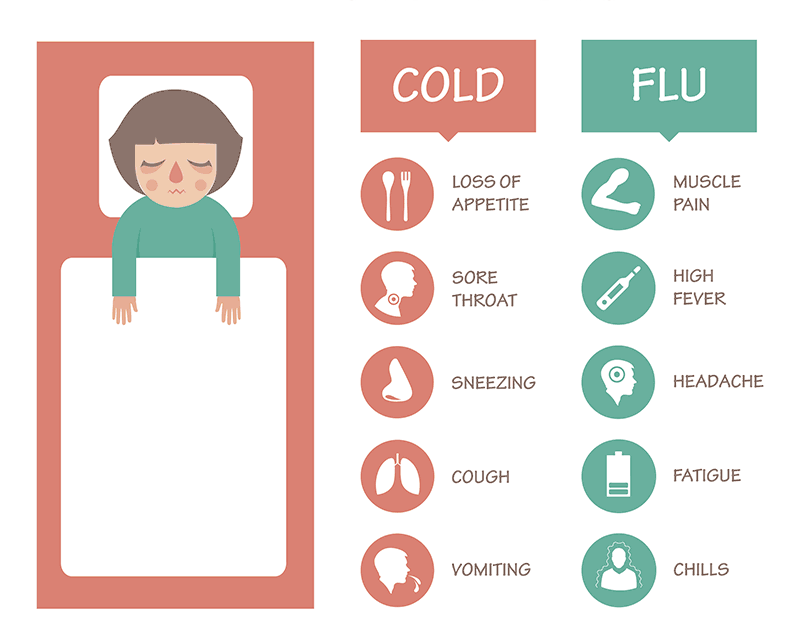 COLD

LOSS OF APPETITE

SORE THROAT

SNEEZING

COUGH

VOMITING

FLU

MUSCLE PAIN

HIGH FEVER

HEADACHE

FATIGUE

CHILLS